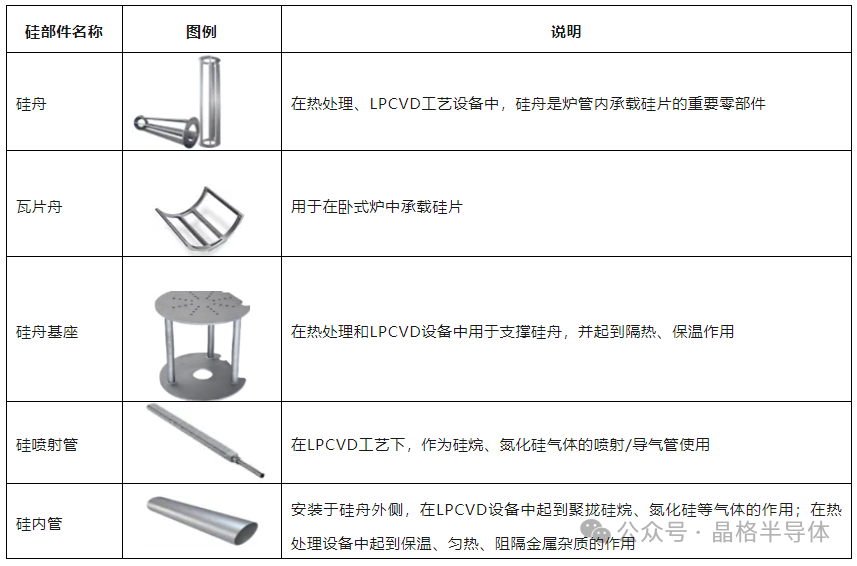 | 硅部件名称 | 图例 | 说明 |
|---|---|---|
| 硅舟 | | 在热处理、LPCVD工艺设备中，硅舟是炉管内承载硅片的重要零部件 |
| 瓦片舟 | | 用于在卧式炉中承载硅片 |
| 硅舟基座 | | 在热处理和LPCVD设备中用于支撑硅舟，并起到隔热、保温作用 |
| 硅喷射管 | | 在LPCVD工艺下，作为硅烷、氮化硅气体的喷射/导气管使用 |
| 硅内管 | | 安装于硅舟外侧，在LPCVD设备中起到聚拢硅烷、氮化硅等气体的作用；在热处理设备中起到保温、匀热、阻隔金属杂质的作用 |

公众号 · 晶格半导体