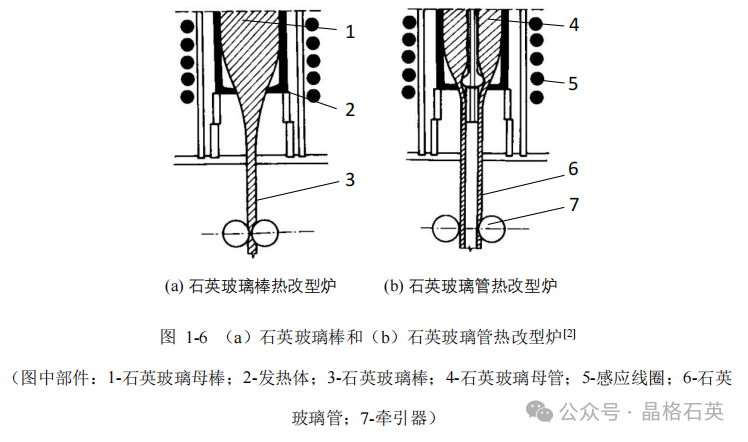 1
2
3
4
5
6
7

(a) 石英玻璃棒热改型炉　　(b) 石英玻璃管热改型炉

图 1-6 （a）石英玻璃棒和（b）石英玻璃管热改型炉$^{[2]}$

（图中部件：1-石英玻璃母棒；2-发热体；3-石英玻璃棒；4-石英玻璃母管；5-感应线圈；6-石英玻璃管；7-牵引器）

公众号 · 晶格石英